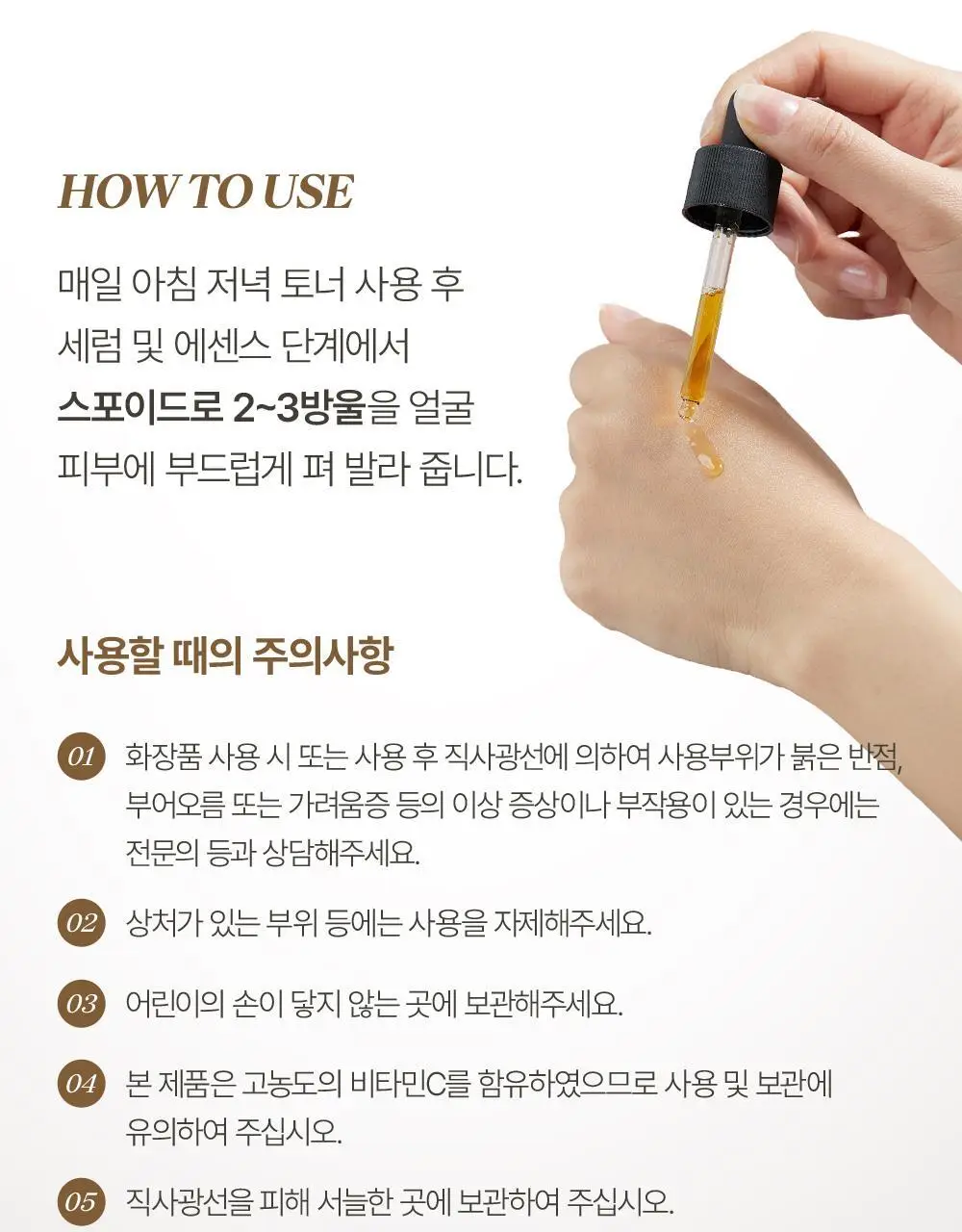 HOW TO USE

매일 아침 저녁 토너 사용 후 세럼 및 에센스 단계에서 스포이드로 2~3방울을 얼굴 피부에 부드럽게 펴 발라 줍니다.

사용할 때의 주의사항

01 화장품 사용 시 또는 사용 후 직사광선에 의하여 사용부위가 붉은 반점, 부어오름 또는 가려움증 등의 이상 증상이나 부작용이 있는 경우에는 전문의 등과 상담해주세요.

02 상처가 있는 부위 등에는 사용을 자제해주세요.

03 어린이의 손이 닿지 않는 곳에 보관해주세요.

04 본 제품은 고농도의 비타민C를 함유하였으므로 사용 및 보관에 유의하여 주십시오.

05 직사광선을 피해 서늘한 곳에 보관하여 주십시오.